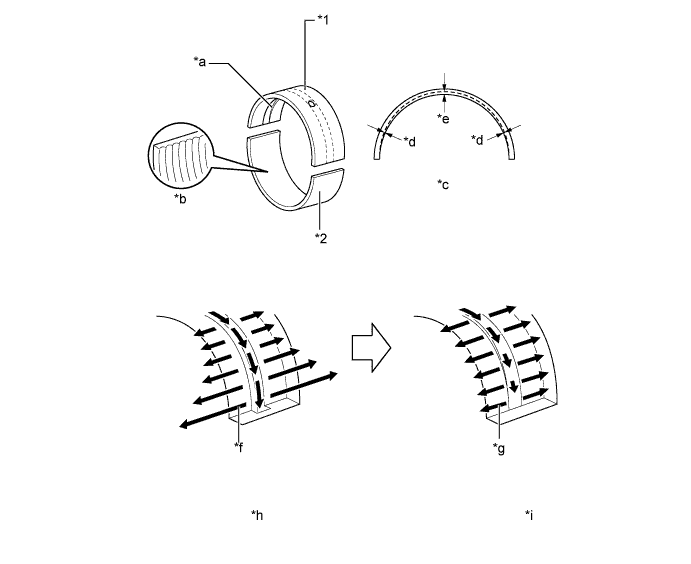 *1
*a
*b
*2
*e
*d
*d
*c
*f
*g
*h
*i