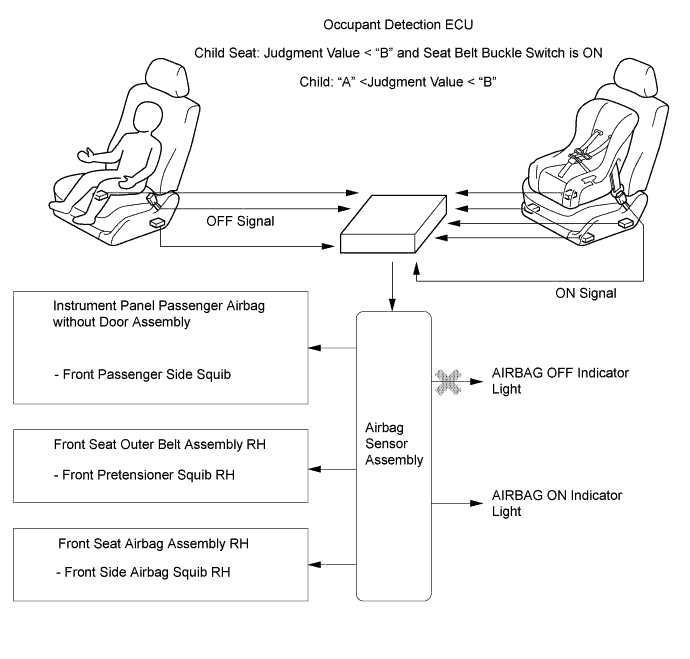 Occupant Detection ECU

Child Seat: Judgment Value < “B” and Seat Belt Buckle Switch is ON

Child: “A” <Judgment Value < “B”

OFF Signal

ON Signal

Instrument Panel Passenger Airbag without Door Assembly

- Front Passenger Side Squib

Front Seat Outer Belt Assembly RH

- Front Pretensioner Squib RH

Front Seat Airbag Assembly RH

- Front Side Airbag Squib RH

Airbag Sensor Assembly

AIRBAG OFF Indicator Light

AIRBAG ON Indicator Light