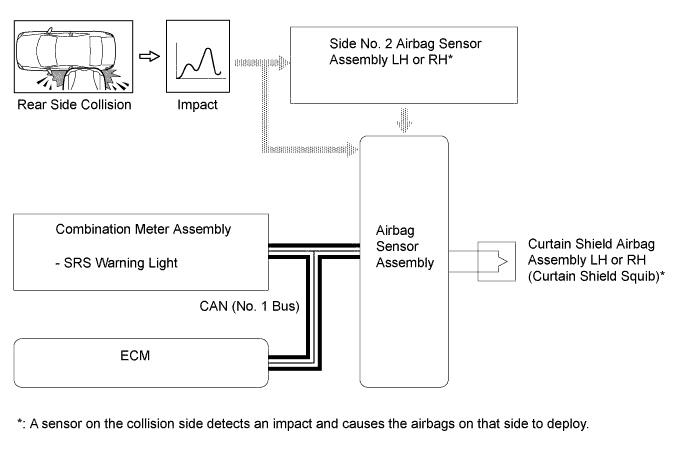 Rear Side Collision

Impact

Side No. 2 Airbag Sensor Assembly LH or RH*

Combination Meter Assembly

- SRS Warning Light

CAN (No. 1 Bus)

ECM

Airbag Sensor Assembly

Curtain Shield Airbag Assembly LH or RH (Curtain Shield Squib)*

*: A sensor on the collision side detects an impact and causes the airbags on that side to deploy.