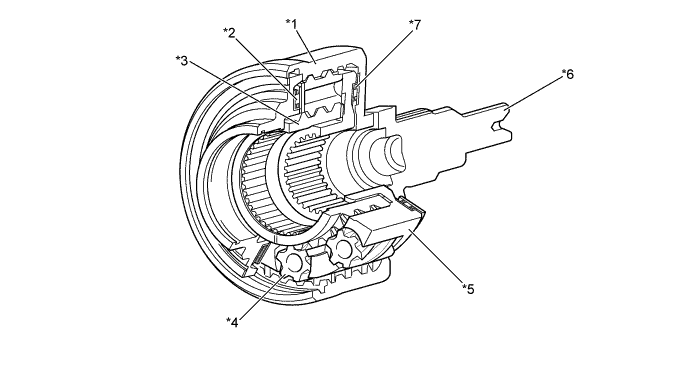 *1
*2
*7
*3
*6
*5
*4