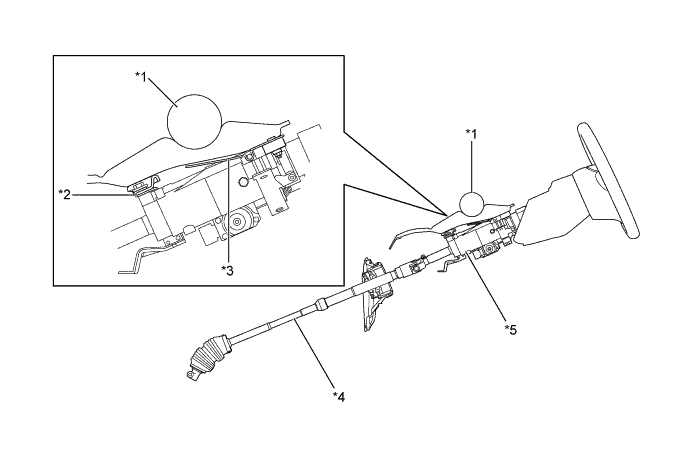 *1
*2
*3
*1
*5
*4