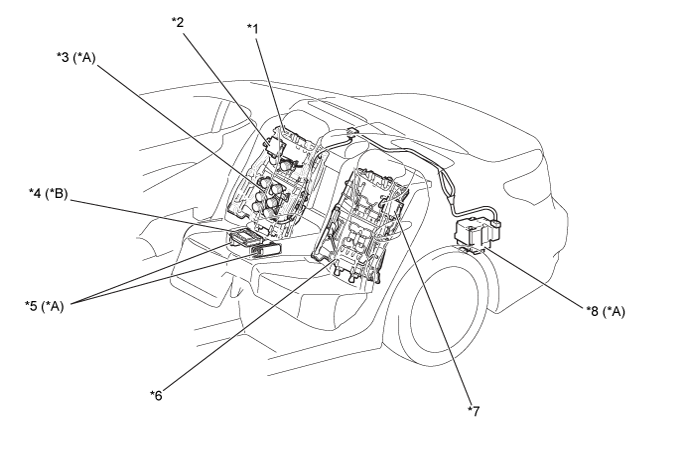 *2
*1
*3 (*A)
*4 (*B)
*5 (*A)
*8 (*A)
*6
*7