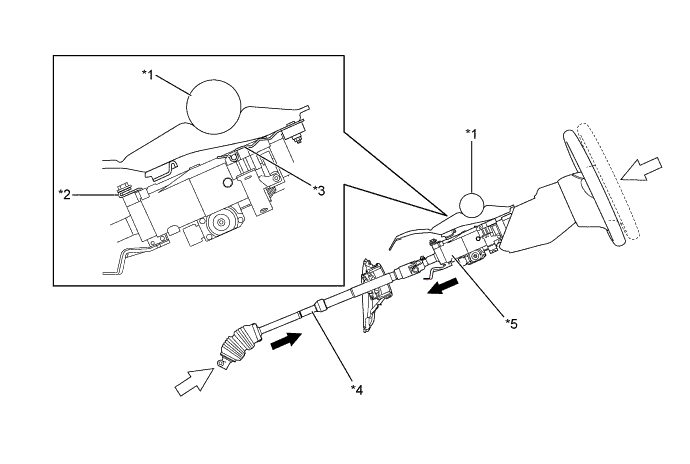 *1

*2

*3

*1

*5

*4