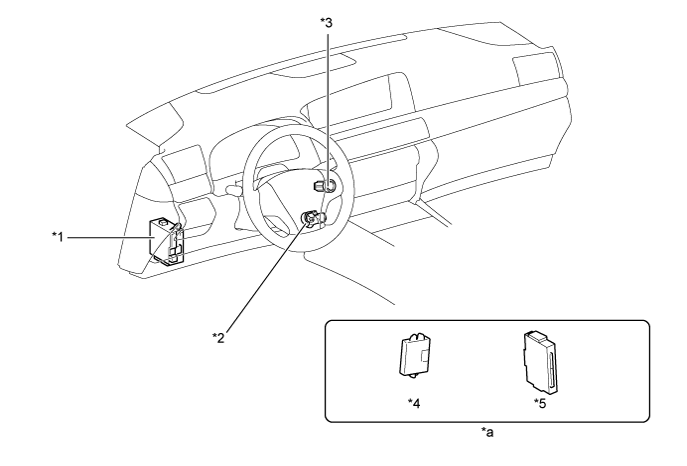 *3
*1
*2
*4
*5
*a