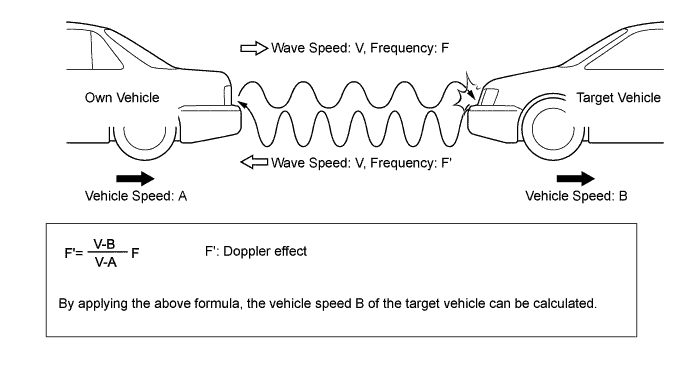 Wave Speed: V, Frequency: F

Own Vehicle

Target Vehicle

Wave Speed: V, Frequency: F'

Vehicle Speed: A

Vehicle Speed: B

$F' = \frac{V-B}{V-A} F$

F': Doppler effect

By applying the above formula, the vehicle speed B of the target vehicle can be calculated.