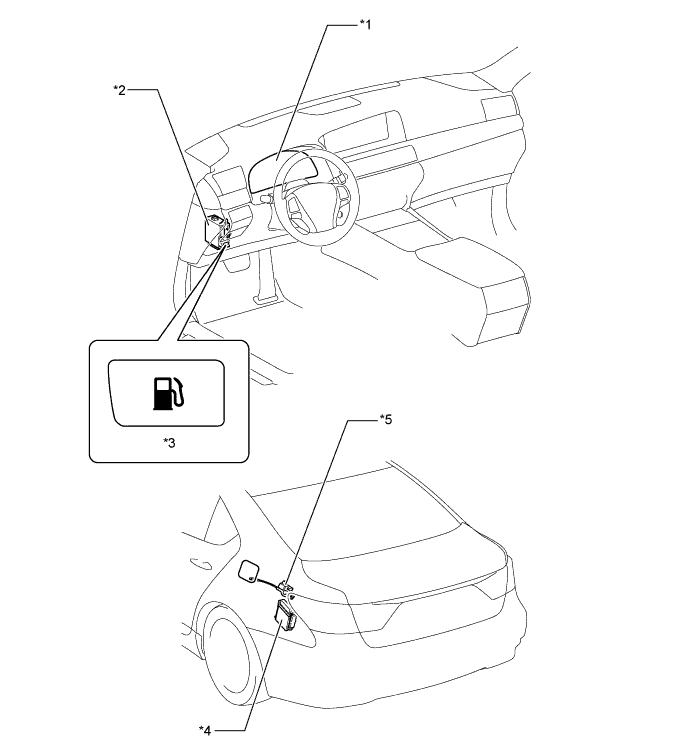 *1

*2

*3

*5

*4