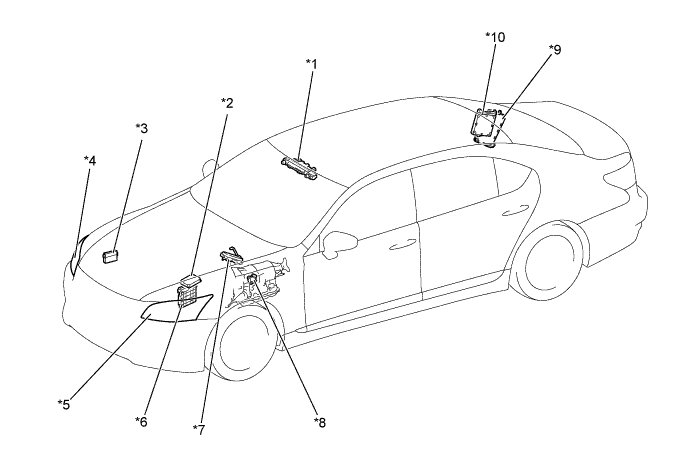 *10
*9
*1
*2
*3
*4
*5
*6
*7
*8