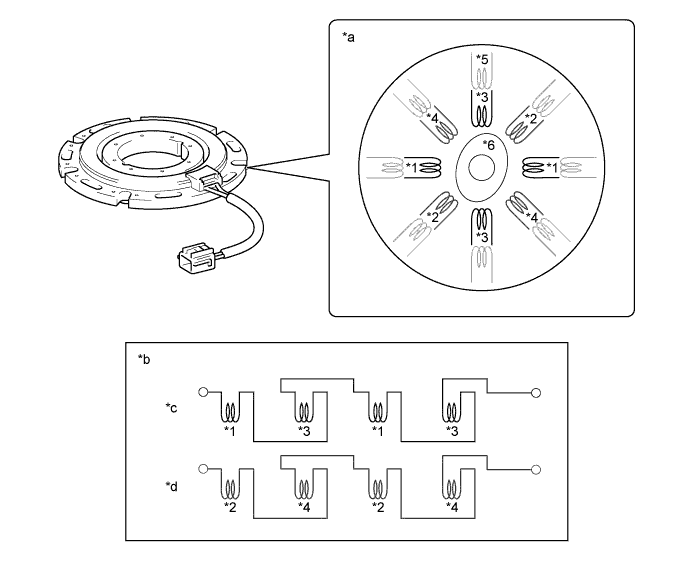 *a

*5
*3
*4
*2
*6
*1
*1
*2
*4
*3

*b

*c
*1
*3
*1
*3

*d
*2
*4
*2
*4