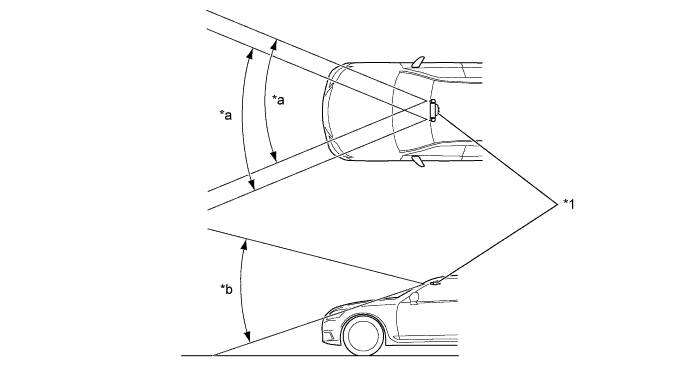 *a
*a
*1
*b