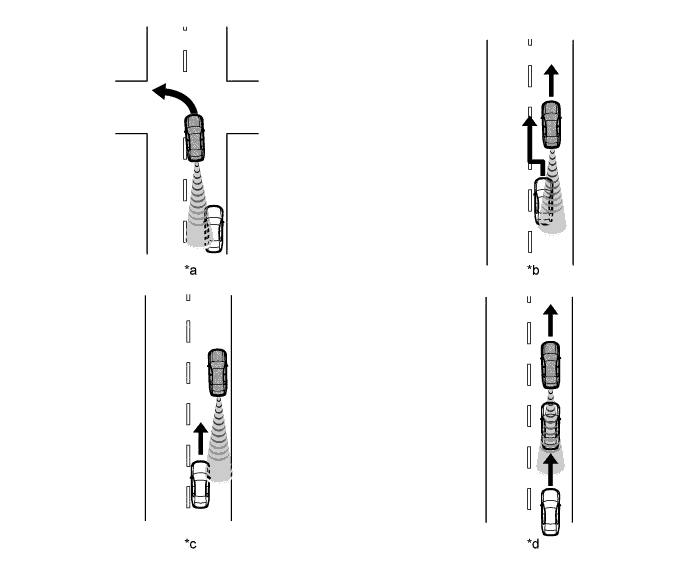 *a

*b

*c

*d