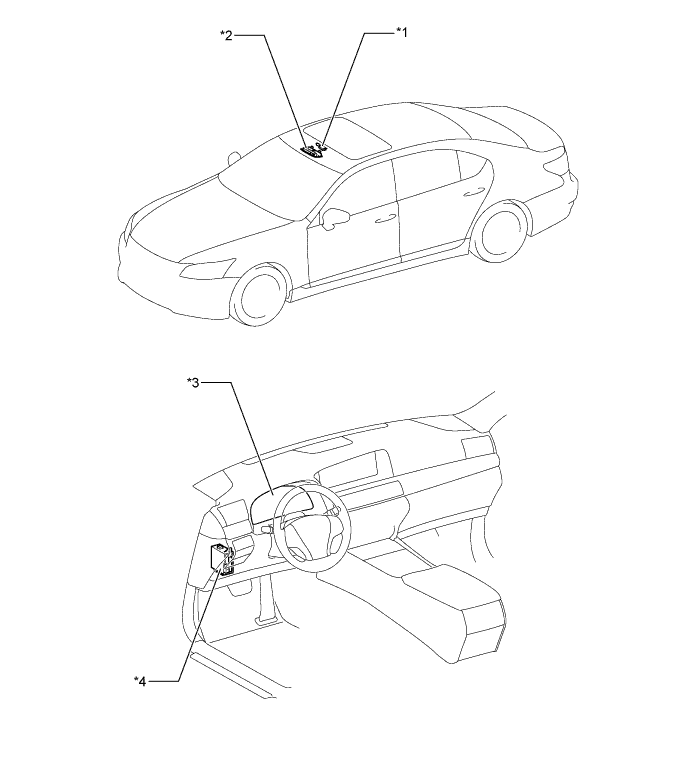 *2
*1
*3
*4