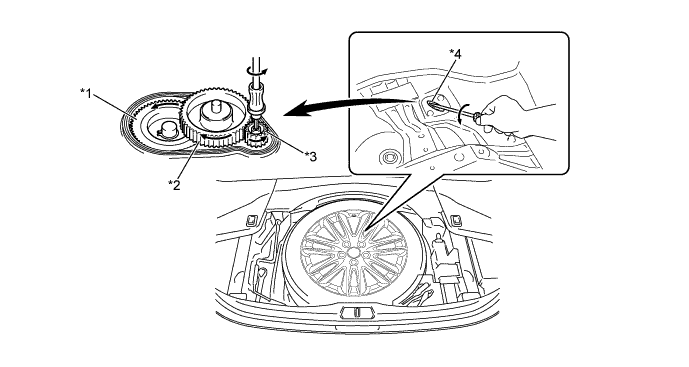 *1
*2
*3
*4