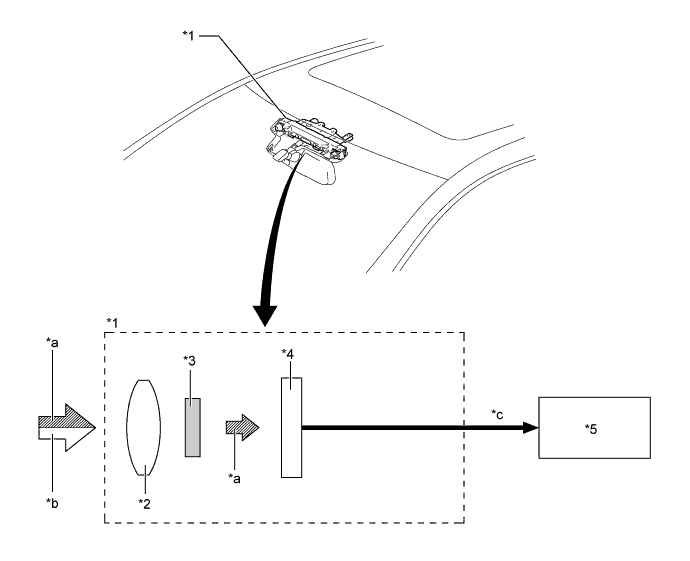 *1

*1

*a

*b

*2

*3

*a

*4

*c

*5