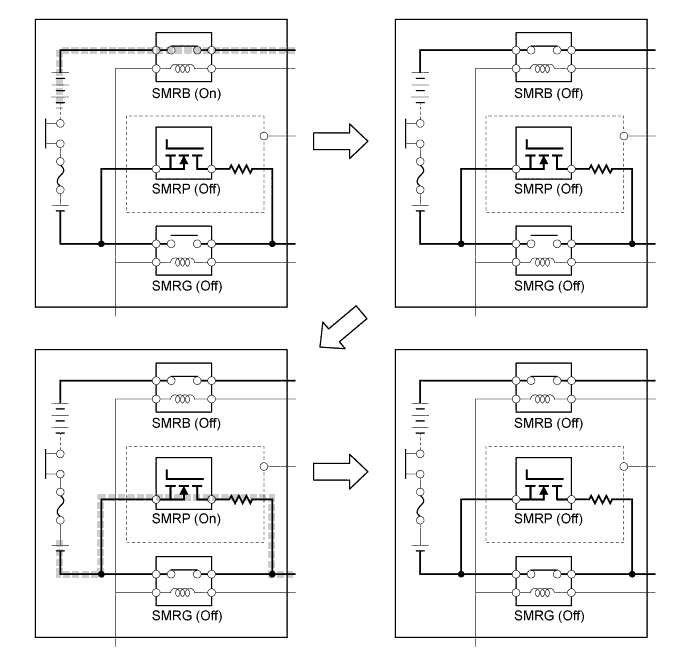 SMRB (On)
SMRP (Off)
SMRG (Off)

SMRB (Off)
SMRP (Off)
SMRG (Off)

SMRB (Off)
SMRP (On)
SMRG (Off)

SMRB (Off)
SMRP (Off)
SMRG (Off)