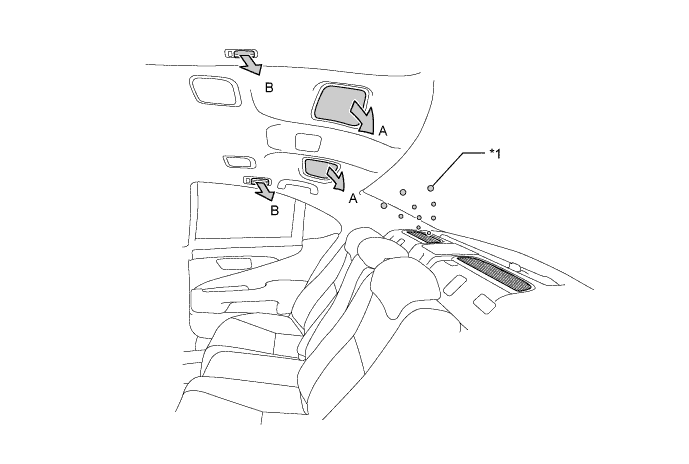 B
A
*1
A
B