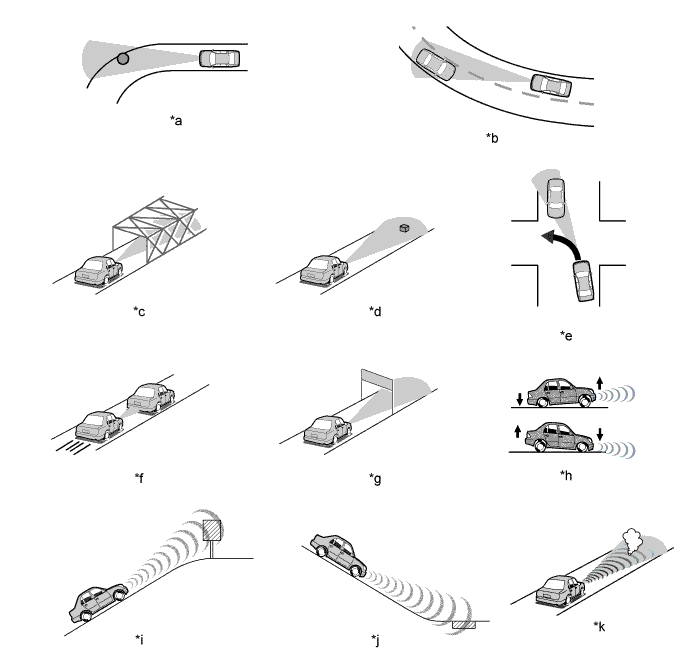 *a

*b

*c

*d

*e

*f

*g

*h

*i

*j

*k