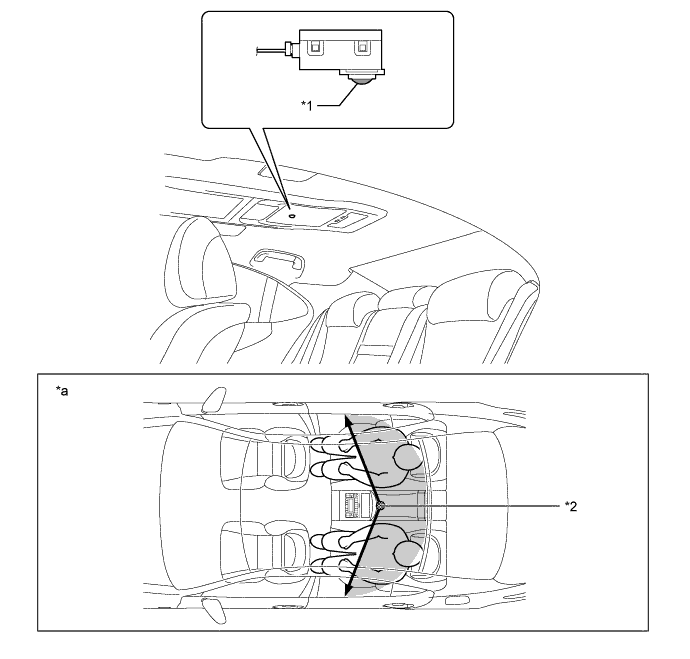 *1

*a

*2