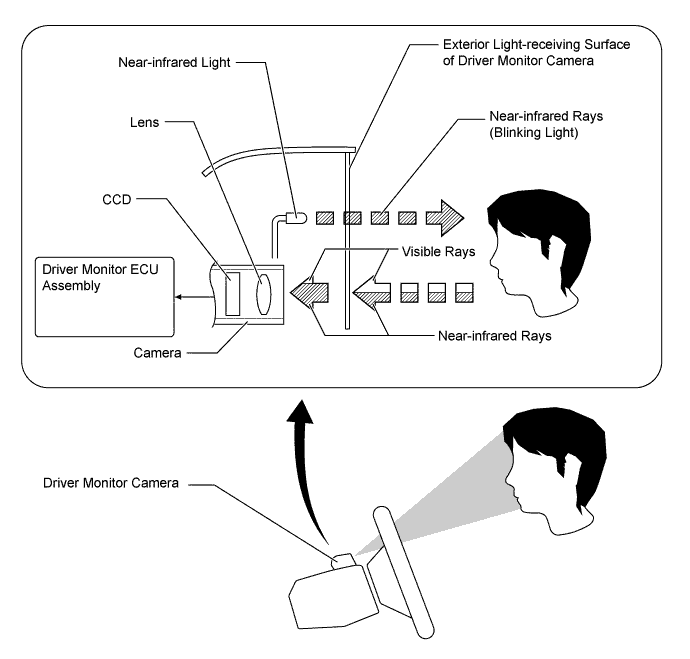 Near-infrared Light

Exterior Light-receiving Surface of Driver Monitor Camera

Lens

Near-infrared Rays (Blinking Light)

CCD

Visible Rays

Driver Monitor ECU Assembly

Near-infrared Rays

Camera

Driver Monitor Camera