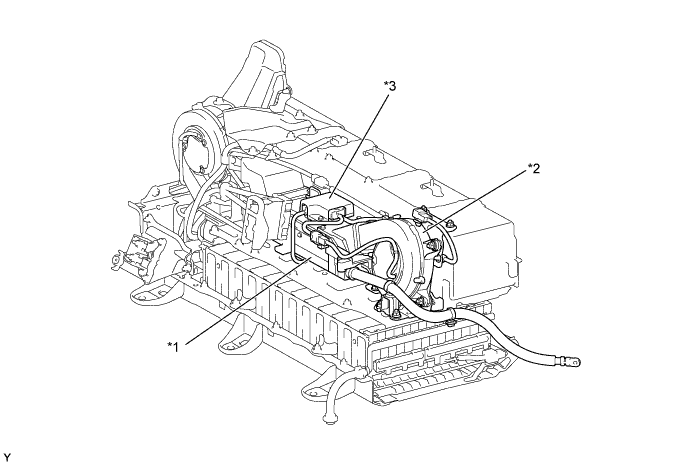 *3
*2
*1
Y