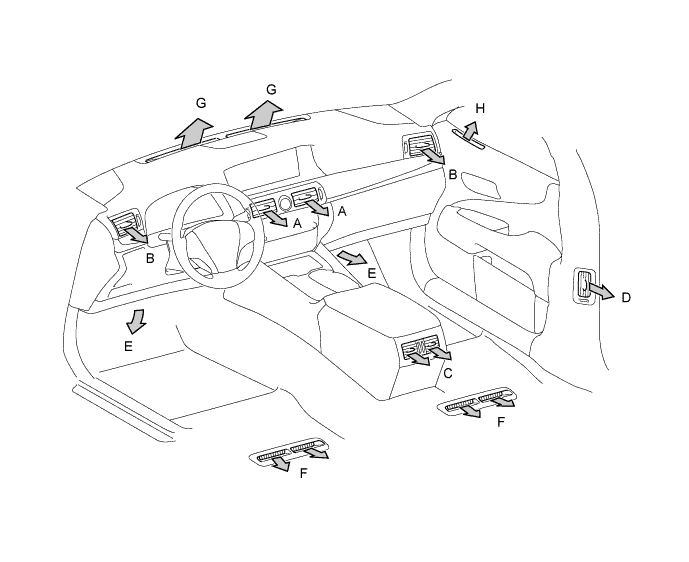 G
G
H
B
A
A
B
E
D
E
C
F
F