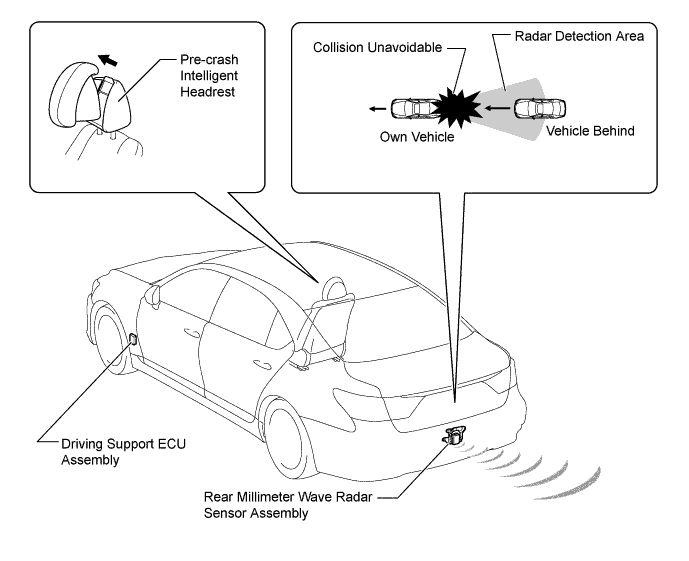 Pre-crash Intelligent Headrest

Collision Unavoidable

Radar Detection Area

Own Vehicle

Vehicle Behind

Driving Support ECU Assembly

Rear Millimeter Wave Radar Sensor Assembly