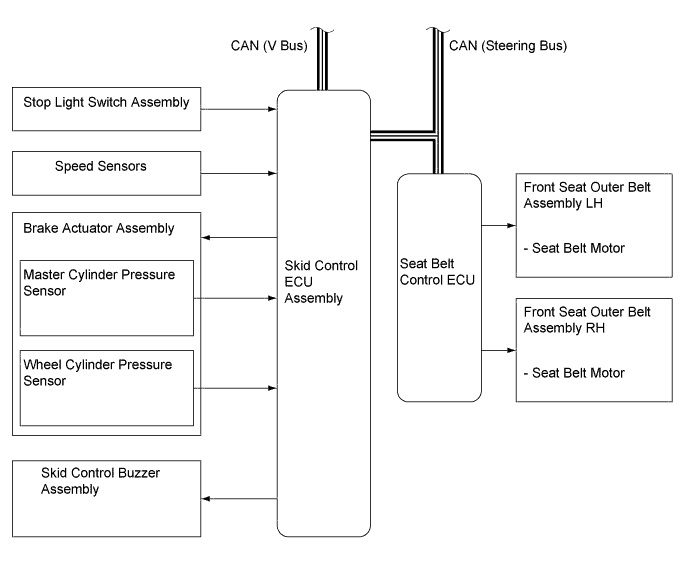 CAN (V Bus)

CAN (Steering Bus)

Stop Light Switch Assembly

Speed Sensors

Brake Actuator Assembly

Master Cylinder Pressure Sensor

Wheel Cylinder Pressure Sensor

Skid Control Buzzer Assembly

Skid Control ECU Assembly

Seat Belt Control ECU

Front Seat Outer Belt Assembly LH

- Seat Belt Motor

Front Seat Outer Belt Assembly RH

- Seat Belt Motor