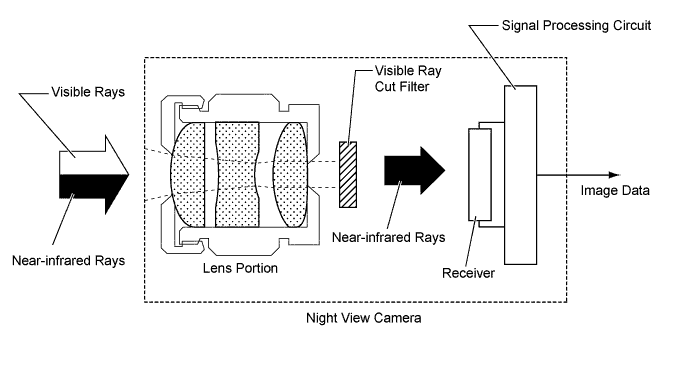 Signal Processing Circuit

Visible Rays

Visible Ray Cut Filter

Image Data

Near-infrared Rays

Near-infrared Rays

Lens Portion

Receiver

Night View Camera