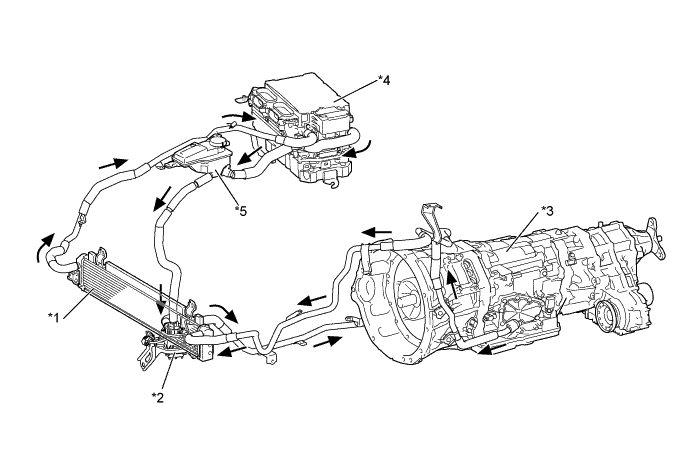 *4

*5

*3

*1

*2