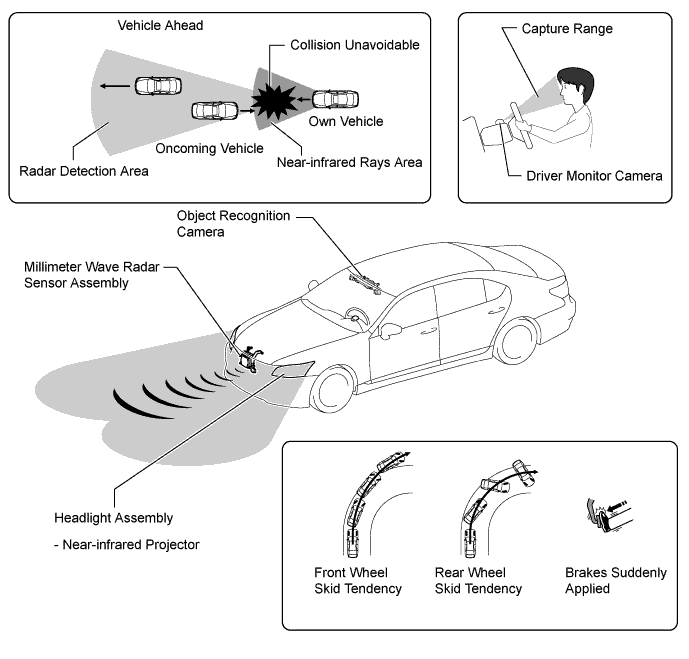 Vehicle Ahead

Collision Unavoidable

Own Vehicle

Oncoming Vehicle

Near-infrared Rays Area

Radar Detection Area

Capture Range

Driver Monitor Camera

Object Recognition Camera

Millimeter Wave Radar Sensor Assembly

Headlight Assembly

- Near-infrared Projector

Front Wheel Skid Tendency

Rear Wheel Skid Tendency

Brakes Suddenly Applied