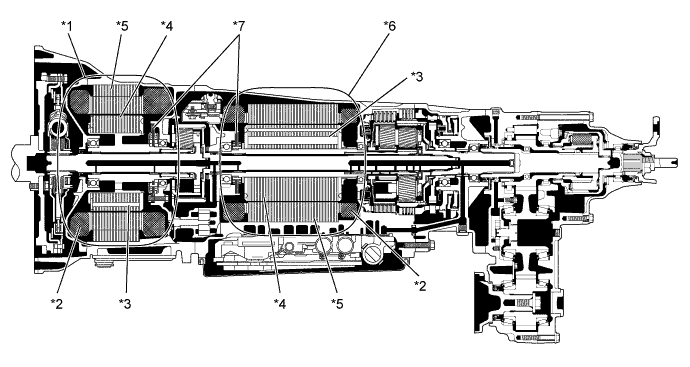 *1
*5
*4
*7
*6
*3
*2
*3
*4
*5
*2