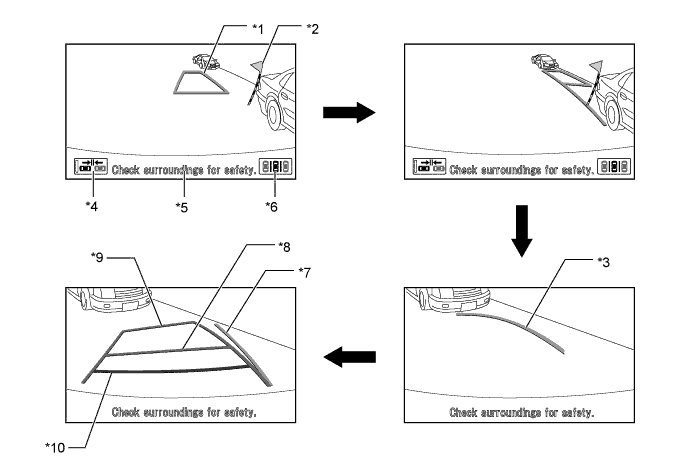 *1 *2

Check surroundings for safety.

*4 *5 *6

Check surroundings for safety.

*3

Check surroundings for safety.

*9 *8 *7

Check surroundings for safety.

*10