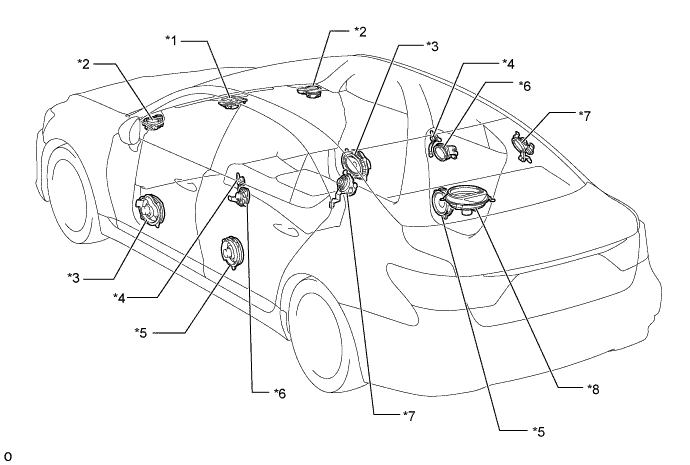 *1
*2
*2
*3
*4
*6
*7
*3
*4
*5
*6
*7
*8
*5
o