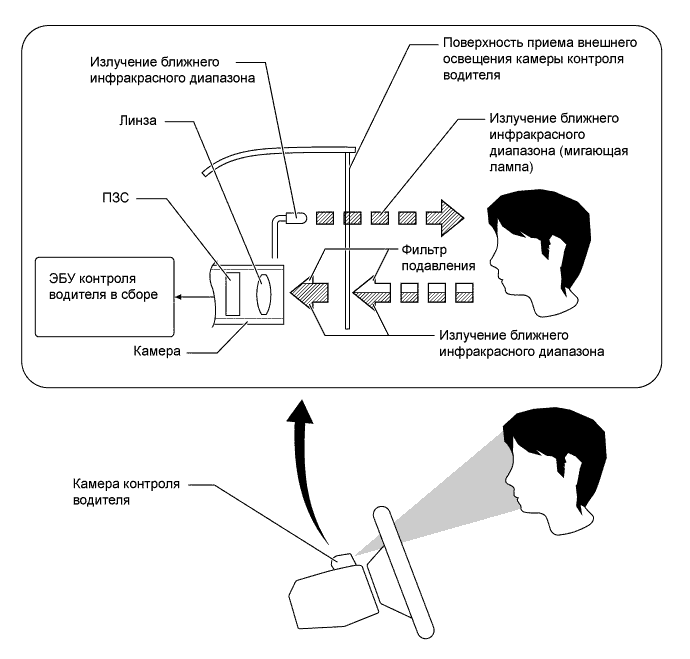 Излучение ближнего инфракрасного диапазона

Поверхность приема внешнего освещения камеры контроля водителя

Линза

Излучение ближнего инфракрасного диапазона (мигающая лампа)

ПЗС

Фильтр подавления

ЭБУ контроля водителя в сборе

Камера

Излучение ближнего инфракрасного диапазона

Камера контроля водителя