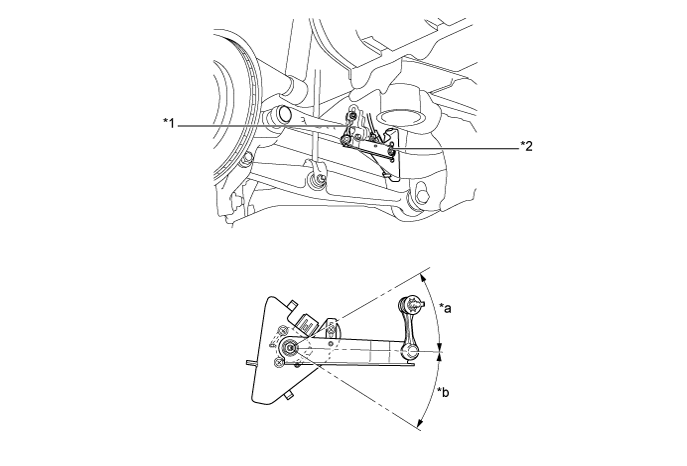 *1
*2
*a
*b