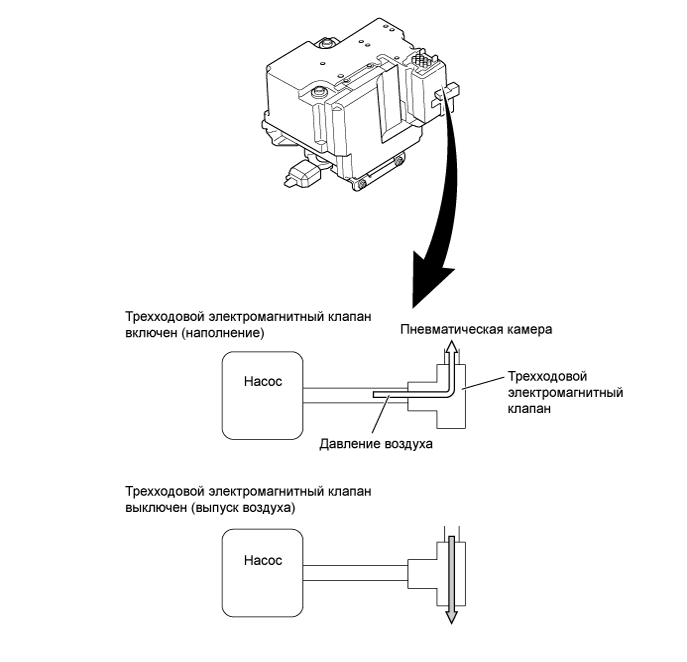 Трехходовой электромагнитный клапан включен (наполнение)

Пневматическая камера

Насос

Трехходовой электромагнитный клапан

Давление воздуха

Трехходовой электромагнитный клапан выключен (выпуск воздуха)

Насос