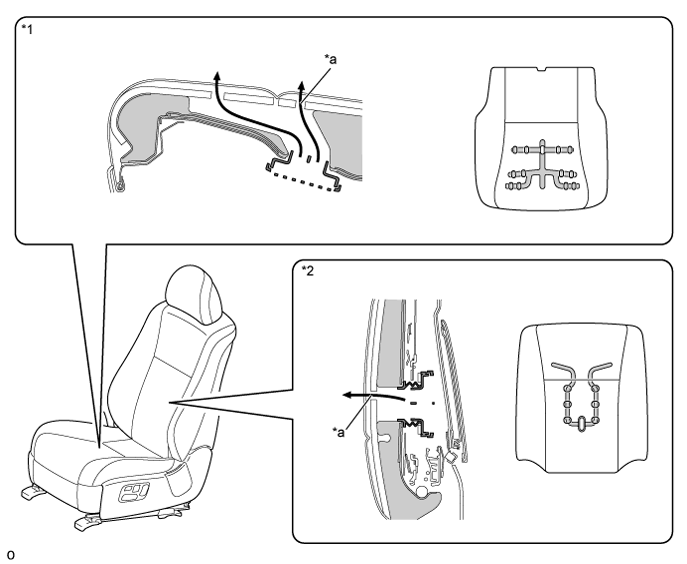 *1

*a

*2

*a

o