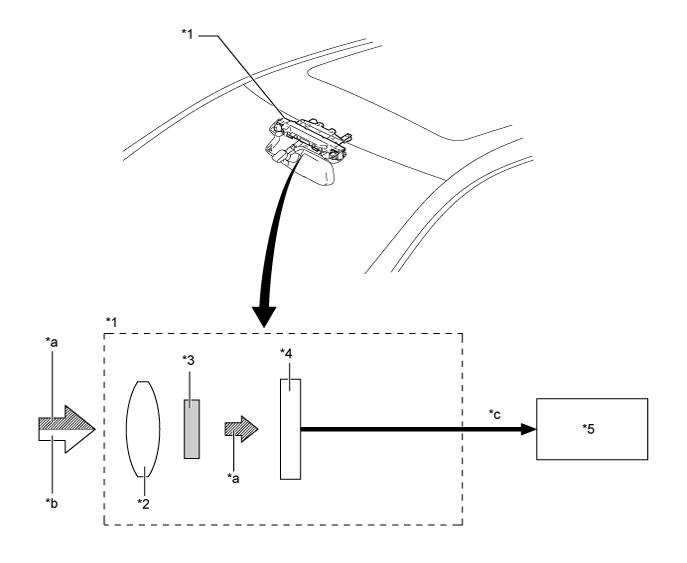 *1

*1

*a

*b

*2

*3

*a

*4

*c

*5