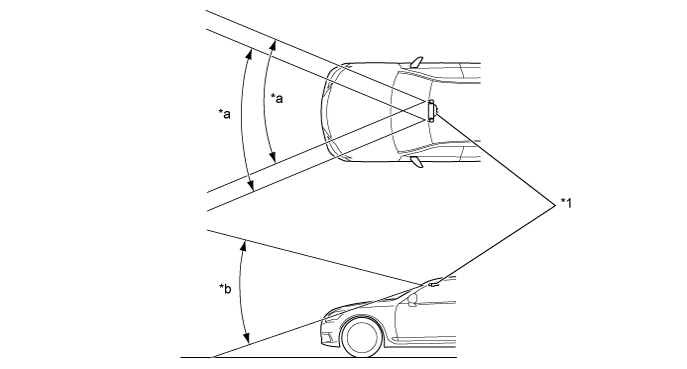 *a
*a
*1
*b