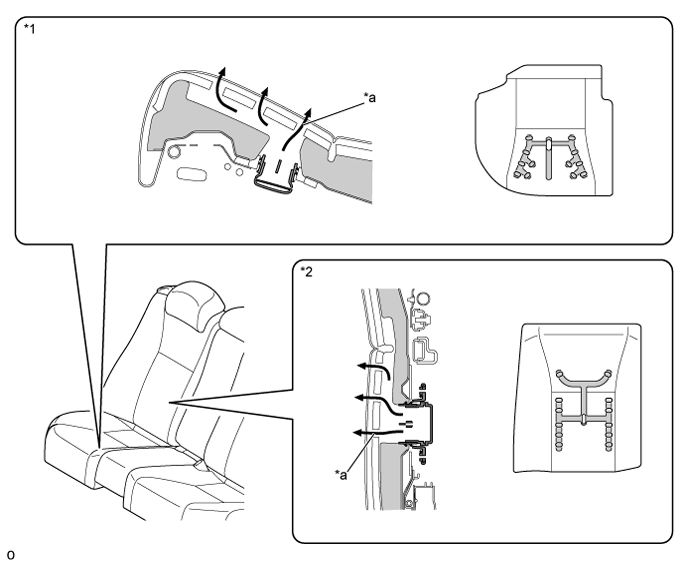 *1

*a

*2

*a

o