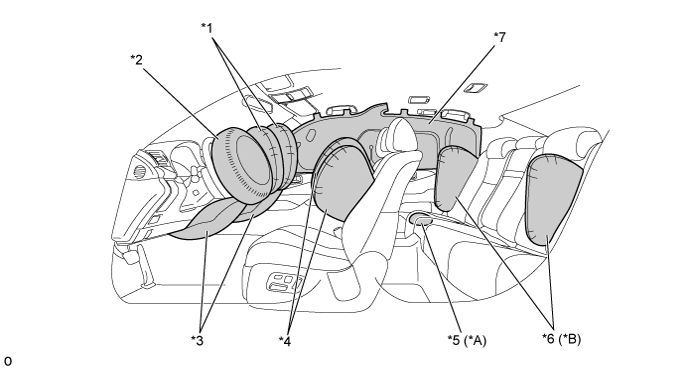 *1
*2
*7
*3
*4
*5 (*A)
*6 (*B)
o