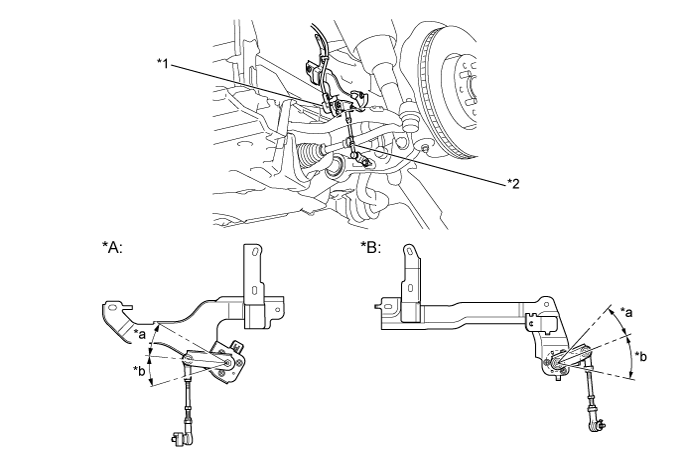 *1

*2

*A:

*a

*b

*B:

*a

*b