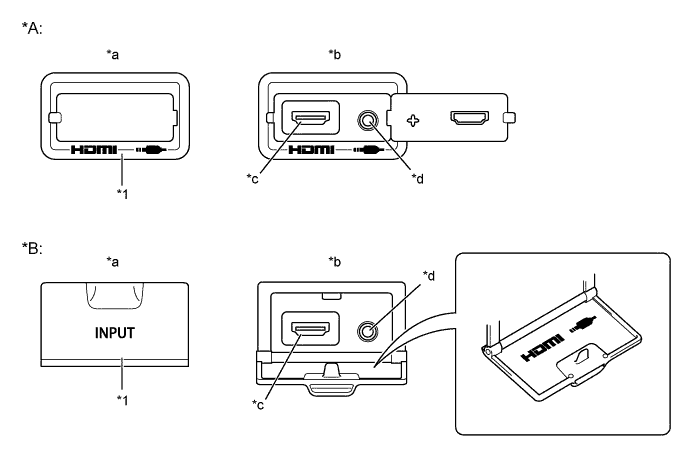 *A:

*a

HDMI

*1

*b

HDMI

*c

*d

*B:

*a

INPUT

*1

*b

*d

*c

HDMI