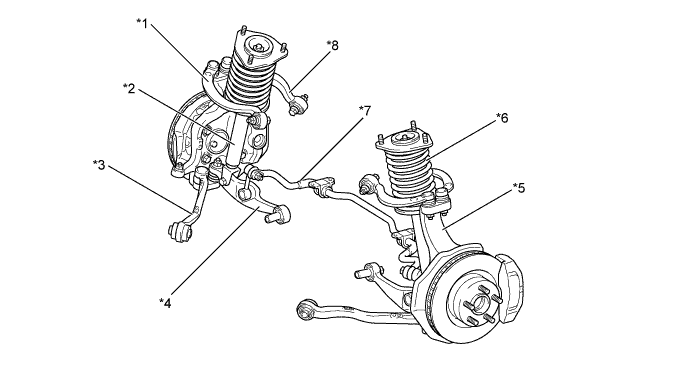 *1
*8
*2
*7
*6
*3
*5
*4