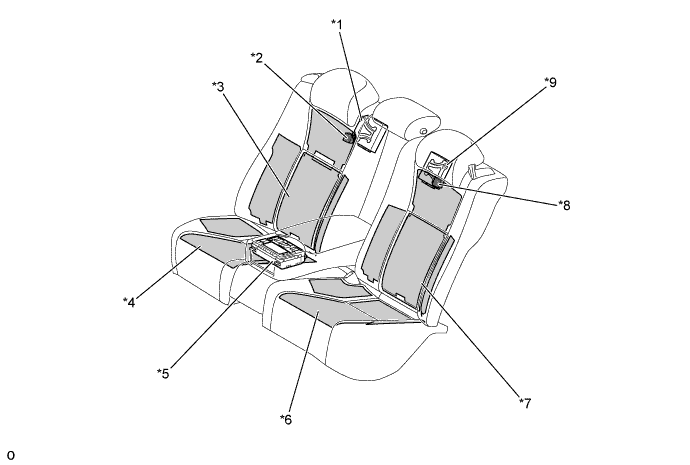 *1
*2
*3
*9
*8
*4
*5
*6
*7
o