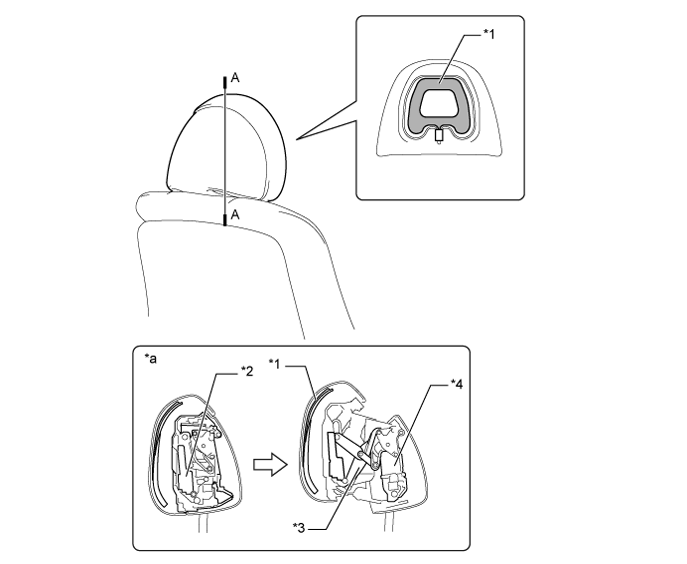 A
A
*1
*a
*2
*1
*4
*3