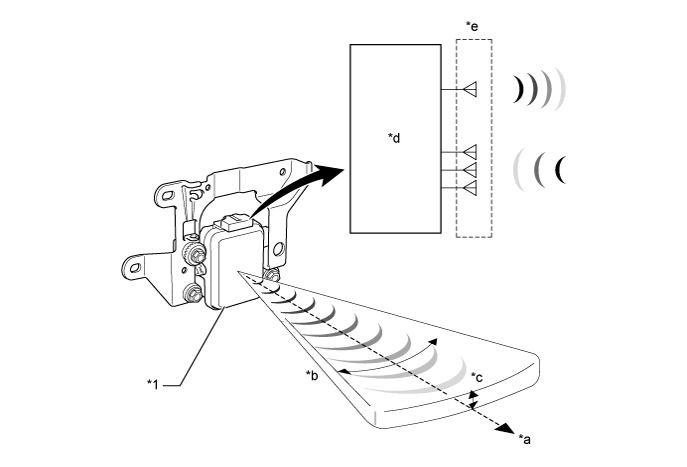 *e

*d

*1

*b

*c

*a