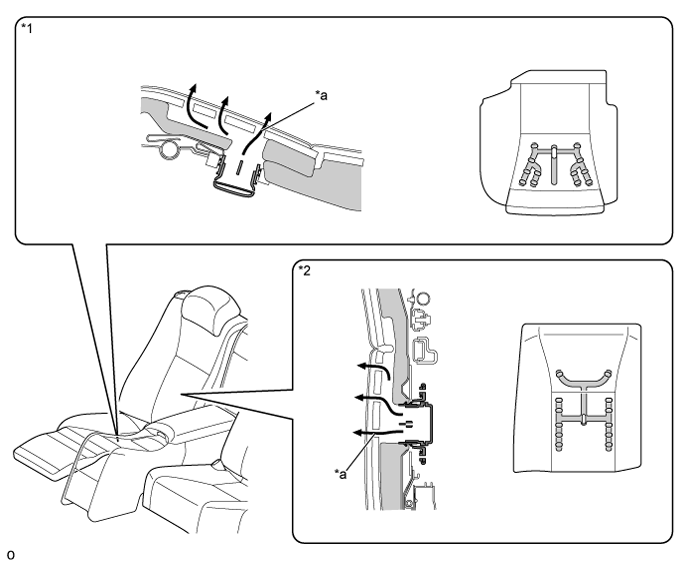 *1
*a
*2
*a
o