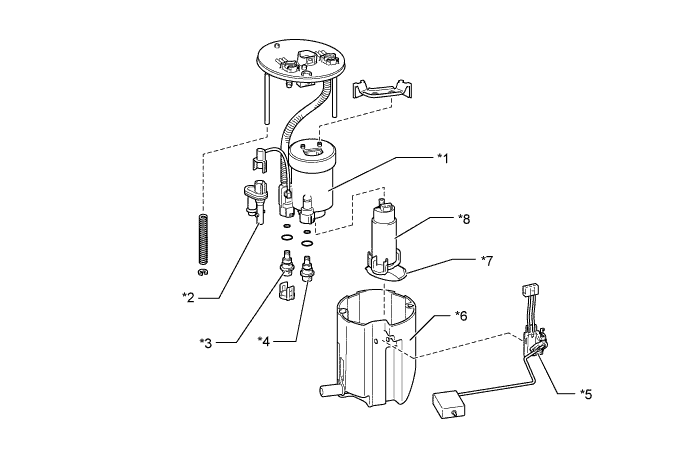 *1
*8
*7
*2
*6
*3
*4
*5