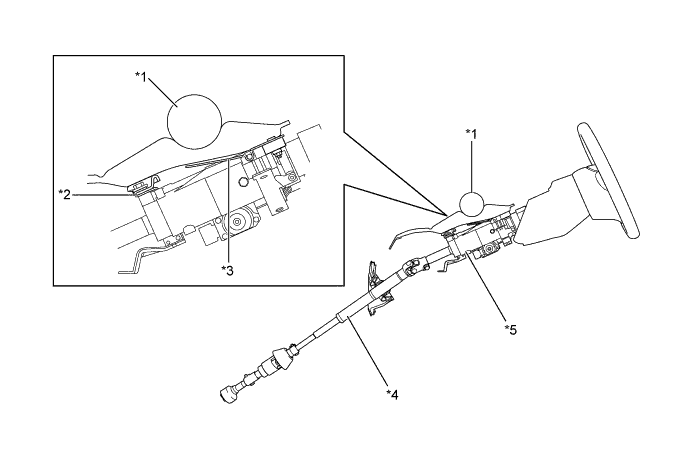 *1
*2
*3
*1
*5
*4