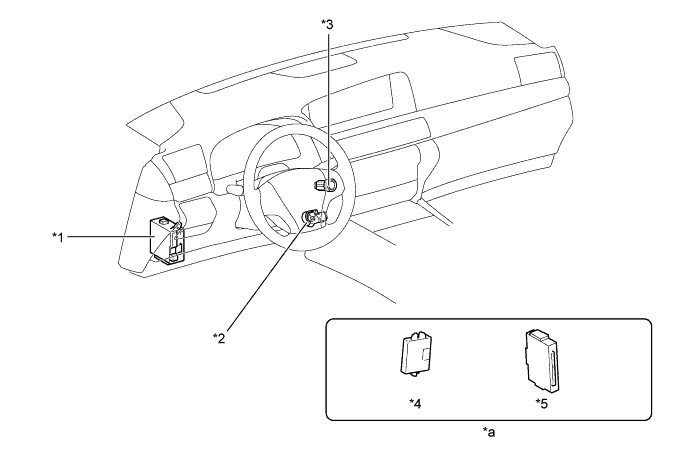 *3

*1

*2

*4

*5

*a